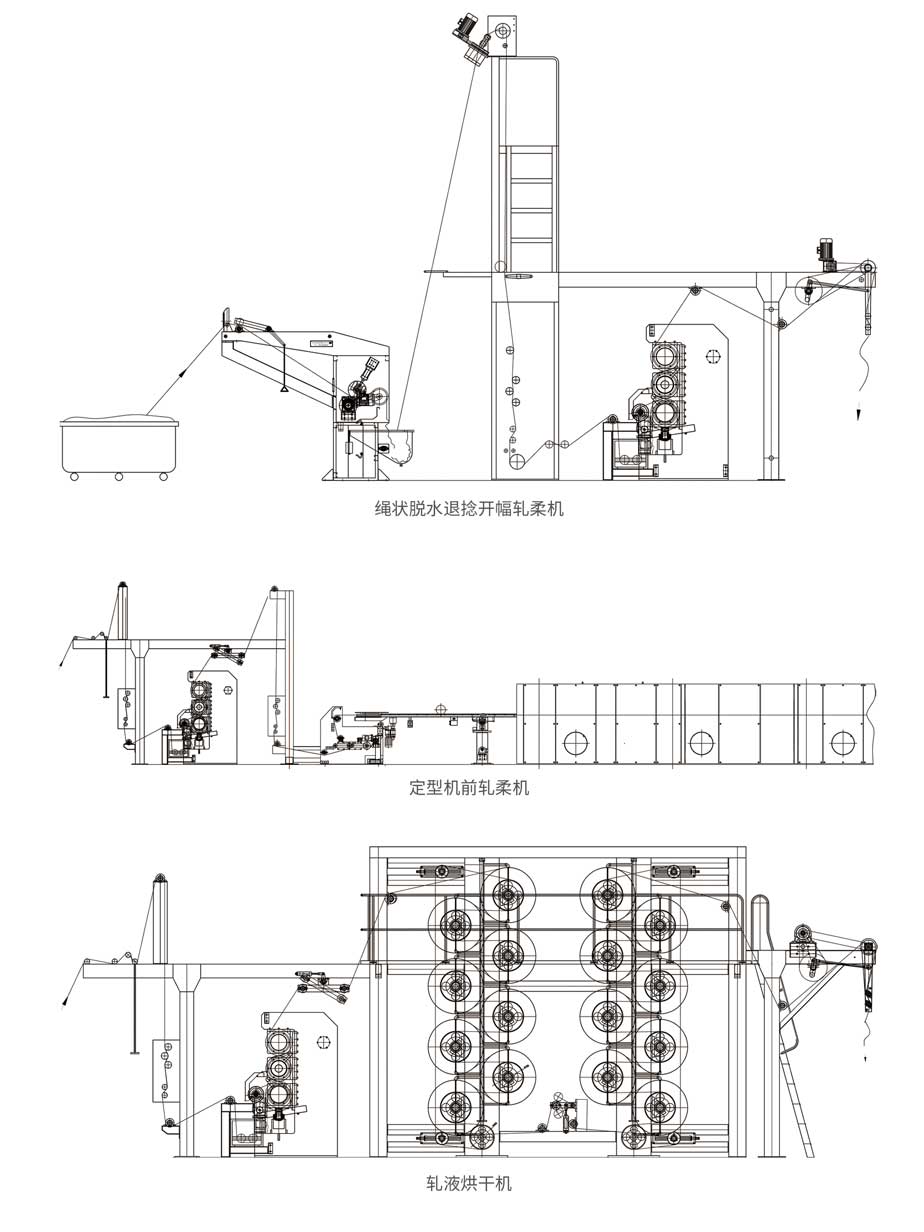 绳状脱水退捻开幅轧柔机

定型机前轧柔机

轧液烘干机